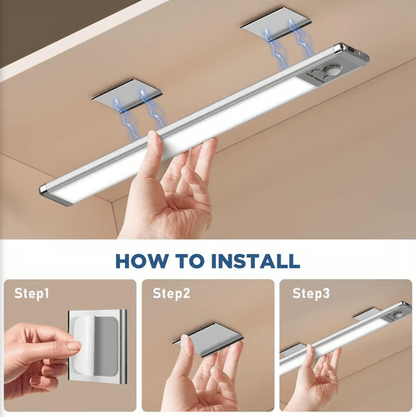 HOW TO INSTALL

Step1

Step2

Step3